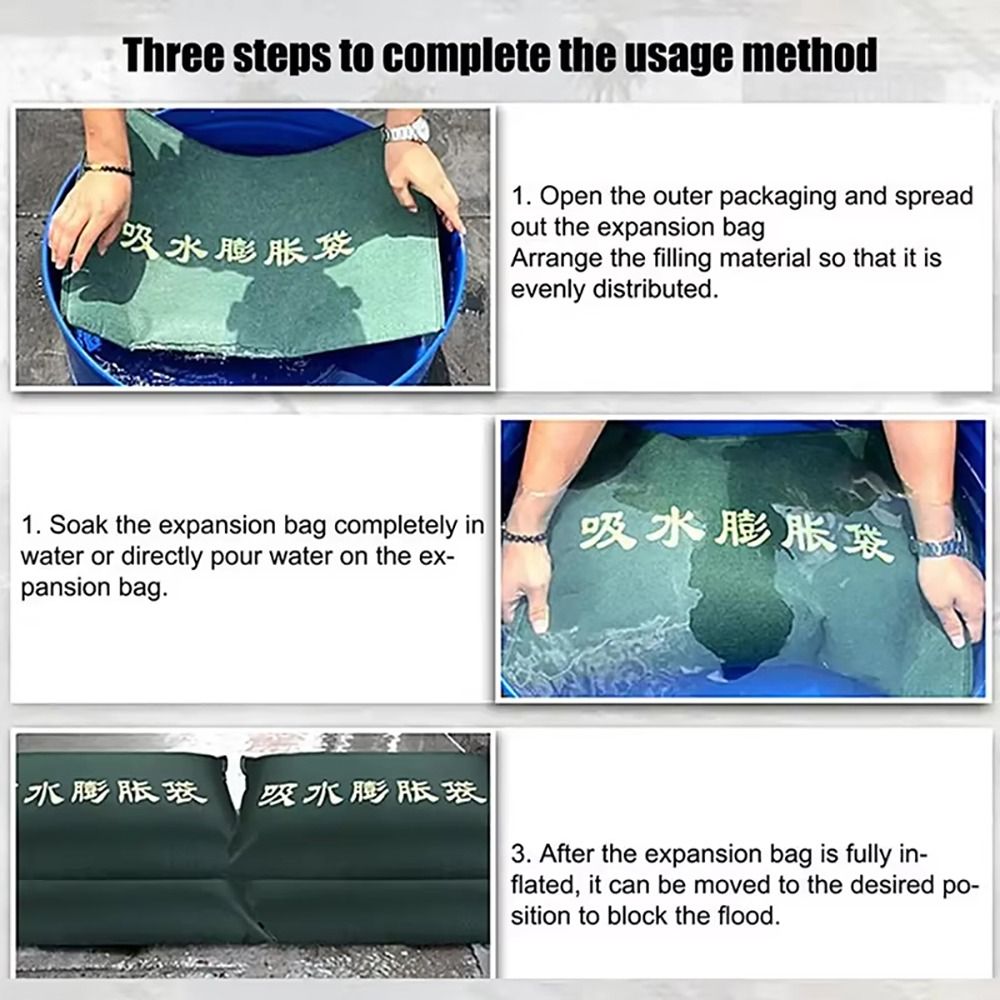 Three steps to complete the usage method

吸水膨胀袋

1. Open the outer packaging and spread out the expansion bag
Arrange the filling material so that it is evenly distributed.

1. Soak the expansion bag completely in water or directly pour water on the expansion bag.

吸水膨胀袋

水膨胀袋 吸水膨胀袋

3. After the expansion bag is fully inflated, it can be moved to the desired position to block the flood.